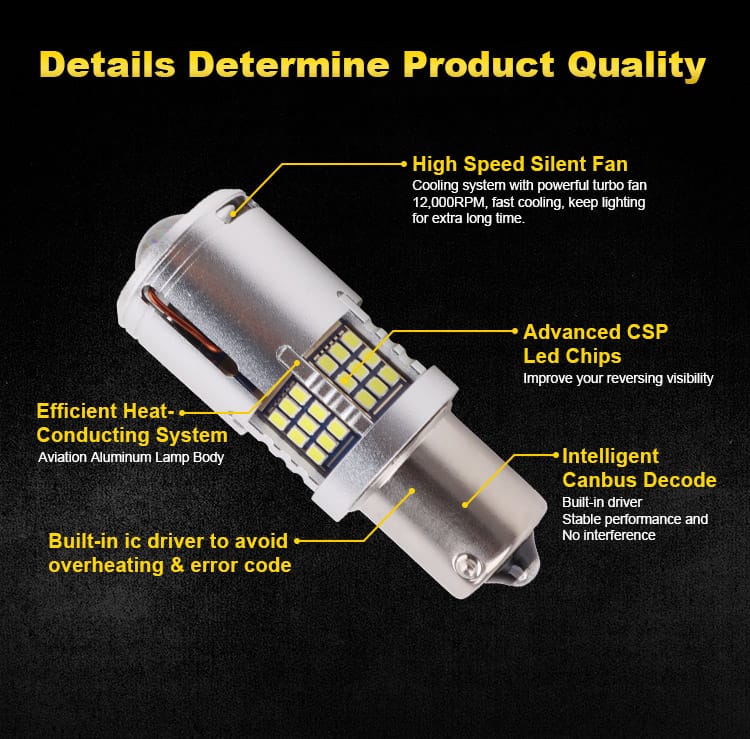 Details Determine Product Quality

High Speed Silent Fan
Cooling system with powerful turbo fan 12,000RPM, fast cooling, keep lighting for extra long time.

Advanced CSP Led Chips
Improve your reversing visibility

Efficient Heat-Conducting System
Aviation Aluminum Lamp Body

Intelligent Canbus Decode
Built-in driver
Stable performance and
No interference

Built-in ic driver to avoid overheating & error code