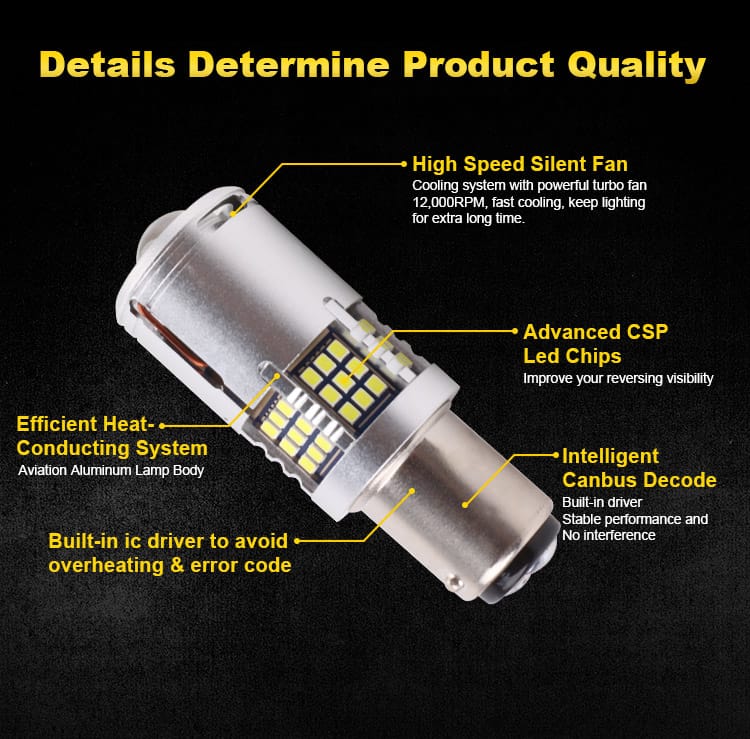 Details Determine Product Quality

High Speed Silent Fan
Cooling system with powerful turbo fan 12,000RPM, fast cooling, keep lighting for extra long time.

Advanced CSP Led Chips
Improve your reversing visibility

Efficient Heat-Conducting System
Aviation Aluminum Lamp Body

Intelligent Canbus Decode
Built-in driver
Stable performance and
No interference

Built-in ic driver to avoid overheating & error code