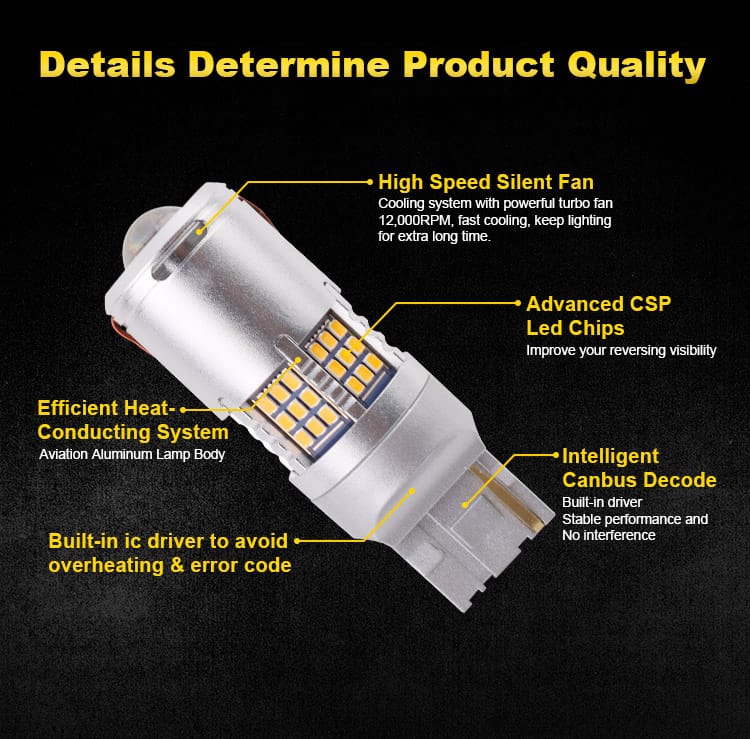 Details Determine Product Quality

High Speed Silent Fan
Cooling system with powerful turbo fan 12,000RPM, fast cooling, keep lighting for extra long time.

Advanced CSP Led Chips
Improve your reversing visibility

Efficient Heat-Conducting System
Aviation Aluminum Lamp Body

Intelligent Canbus Decode
Built-in driver
Stable performance and
No interference

Built-in ic driver to avoid overheating & error code